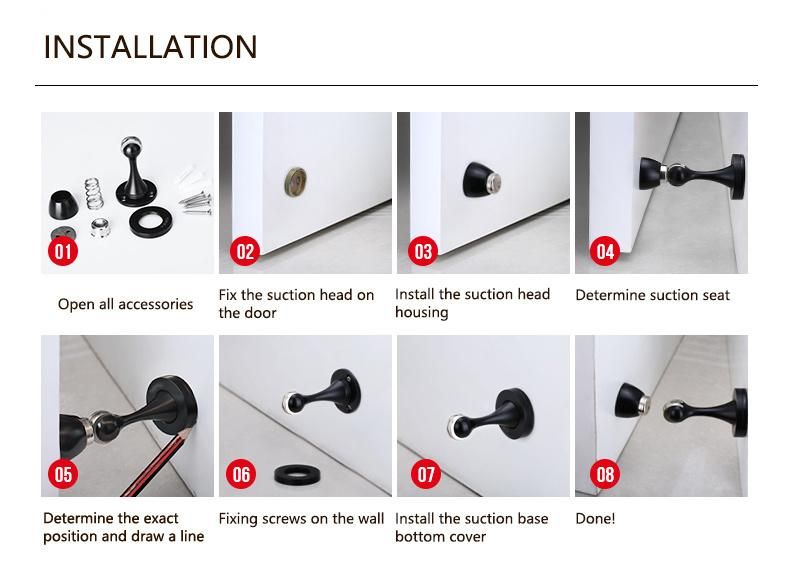 INSTALLATION

01

Open all accessories

02

Fix the suction head on the door

03

Install the suction head housing

04

Determine suction seat

05

Determine the exact position and draw a line

06

Fixing screws on the wall

07

Install the suction base bottom cover

08

Done!