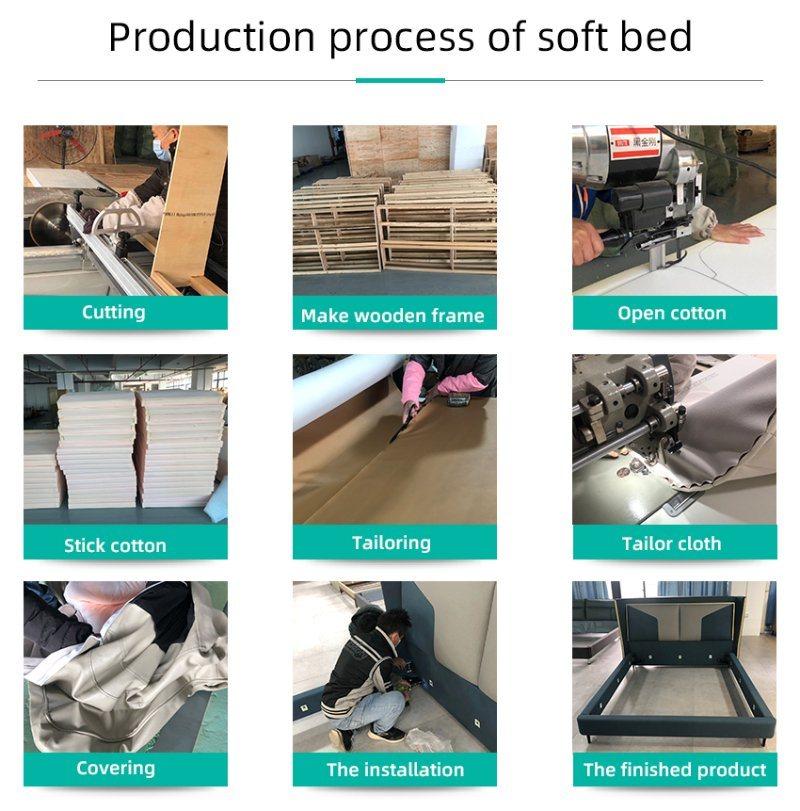 Production process of soft bed

Cutting

Make wooden frame

Open cotton

Stick cotton

Tailoring

Tailor cloth

Covering

The installation

The finished product